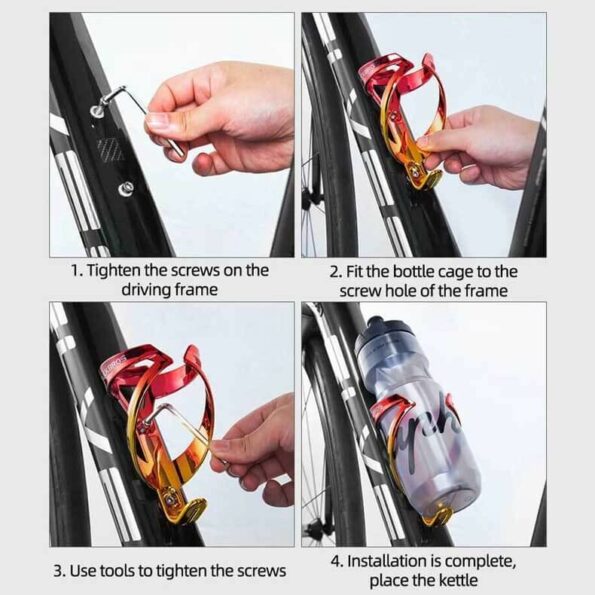 1. Tighten the screws on the driving frame

2. Fit the bottle cage to the screw hole of the frame

3. Use tools to tighten the screws

4. Installation is complete, place the kettle